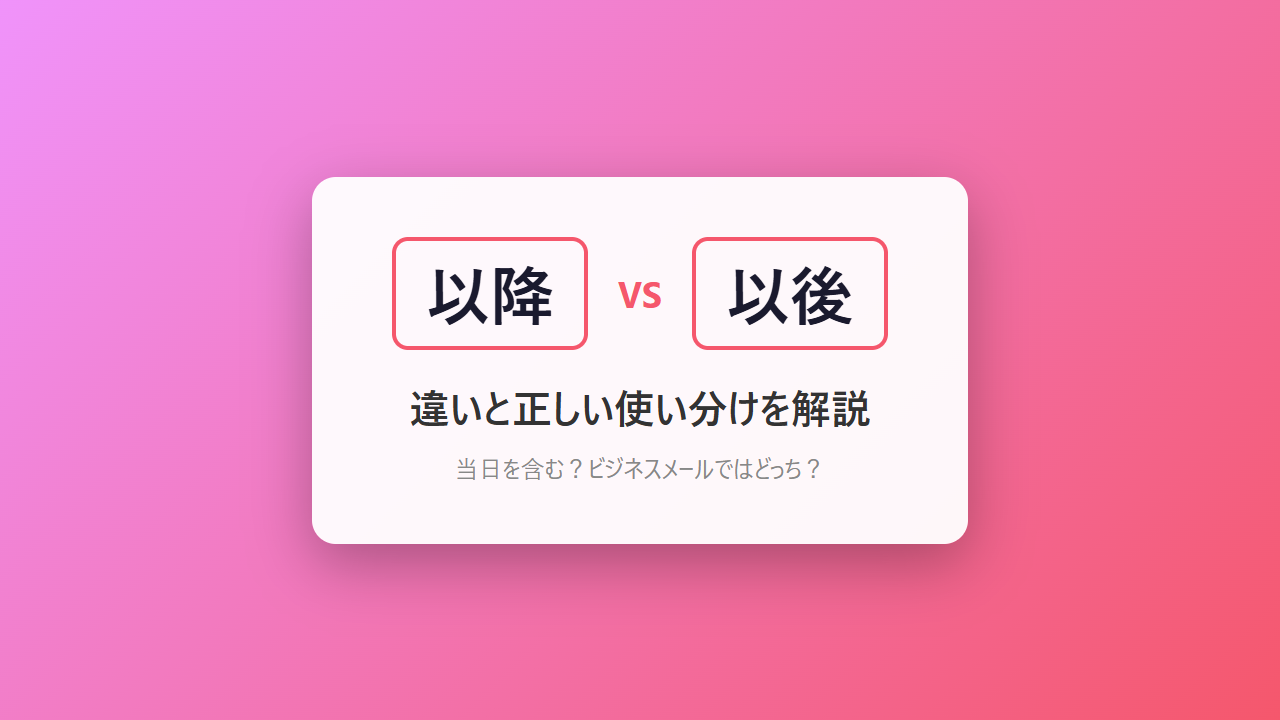 以降 vs 以後

違いと正しい使い分けを解説

当日を含む？ビジネスメールではどっち？